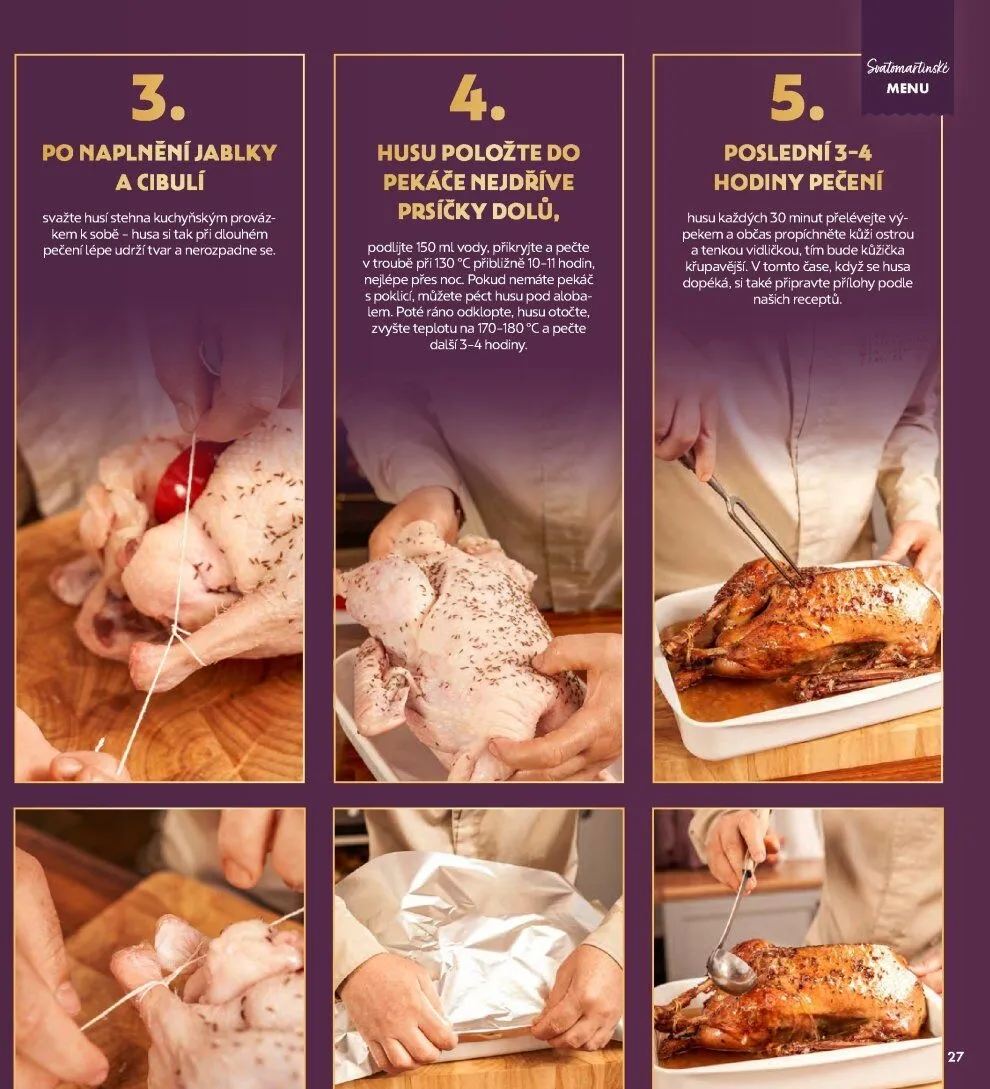 Svatomartinské
MENU

3.

PO NAPLNĚNÍ JABLKY A CIBULÍ

svažte husí stehna kuchyňským provázkem k sobě – husa si tak při dlouhém pečení lépe udrží tvar a nerozpadne se.

4.

HUSU POLOŽTE DO PEKÁČE NEJDŘÍVE PRSÍČKY DOLŮ,

podlijte 150 ml vody, přikryjte a pečte v troubě při 130 °C přibližně 10–11 hodin, nejlépe přes noc. Pokud nemáte pekáč s poklicí, můžete péct husu pod alobalem. Poté ráno odklopte, husu otočte, zvyšte teplotu na 170–180 °C a pečte další 3–4 hodiny.

5.

POSLEDNÍ 3–4 HODINY PEČENÍ

husu každých 30 minut přelévejte výpekem a občas propíchněte kůži ostrou a tenkou vidličkou, tím bude kůžička křupavější. V tomto čase, když se husa dopéká, si také připravte přílohy podle našich receptů.

27