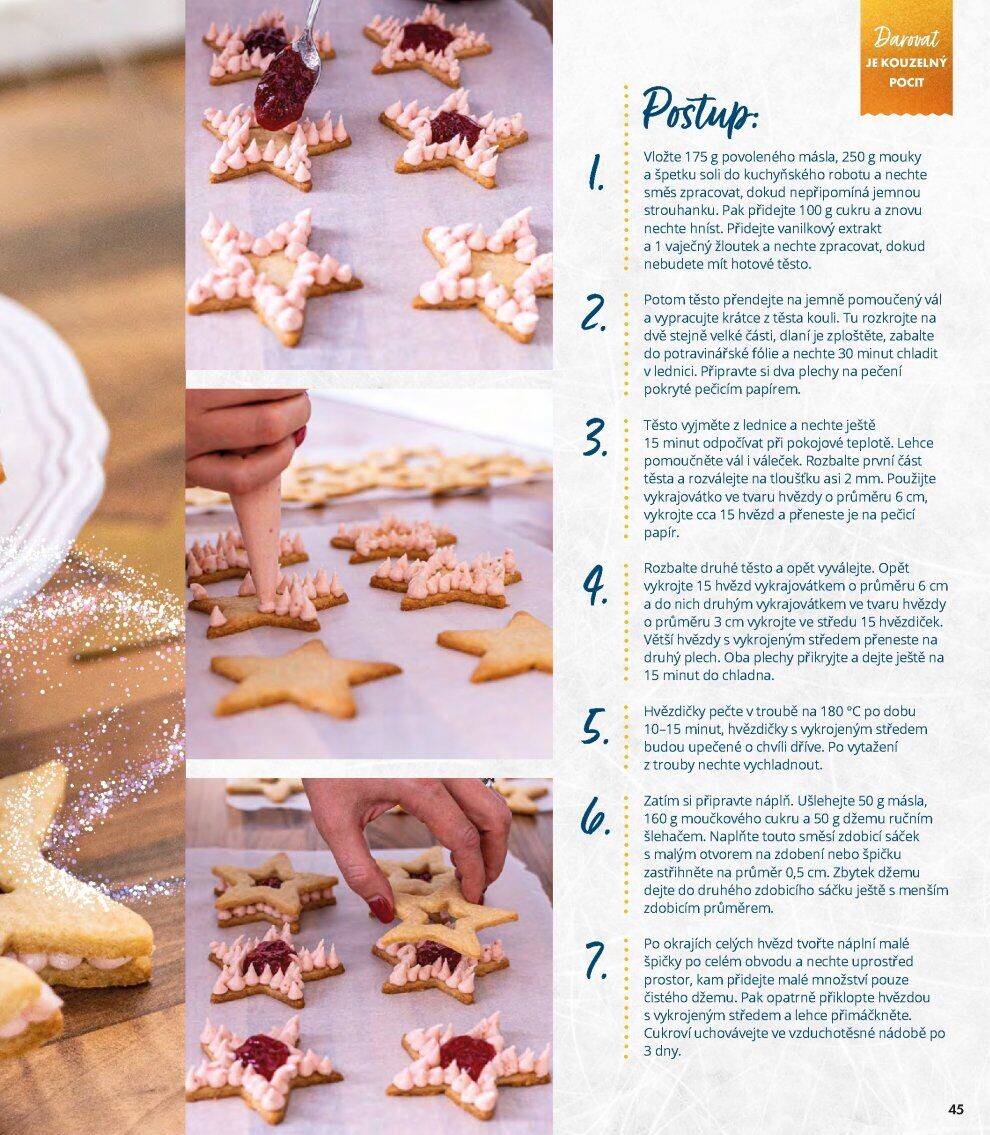 Darovat
JE KOUZELNÝ POCIT

Postup:

1. Vložte 175 g povoleného másla, 250 g mouky a špetku soli do kuchyňského robotu a nechte směs zpracovat, dokud nepřipomíná jemnou strouhanku. Pak přidejte 100 g cukru a znovu nechte hníst. Přidejte vanilkový extrakt a 1 vaječný žloutek a nechte zpracovat, dokud nebudete mít hotové těsto.

2. Potom těsto přendejte na jemně pomoučený vál a vypracujte krátce z těsta kouli. Tu rozkrojte na dvě stejně velké části, dlaní je zploštěte, zabalte do potravinářské fólie a nechte 30 minut chladit v lednici. Připravte si dva plechy na pečení pokryté pečicím papírem.

3. Těsto vyjměte z lednice a nechte ještě 15 minut odpočívat při pokojové teplotě. Lehce pomoučněte vál i váleček. Rozbalte první část těsta a rozválejte na tloušťku asi 2 mm. Použijte vykrajovátko ve tvaru hvězdy o průměru 6 cm, vykrojte cca 15 hvězd a přeneste je na pečicí papír.

4. Rozbalte druhé těsto a opět vyválejte. Opět vykrojte 15 hvězd vykrajovátkem o průměru 6 cm a do nich druhým vykrajovátkem ve tvaru hvězdy o průměru 3 cm vykrojte ve středu 15 hvězdiček. Větší hvězdy s vykrojeným středem přeneste na druhý plech. Oba plechy přikryjte a dejte ještě na 15 minut do chladna.

5. Hvězdičky pečte v troubě na 180 °C po dobu 10–15 minut, hvězdičky s vykrojeným středem budou upečené o chvíli dříve. Po vytažení z trouby nechte vychladnout.

6. Zatím si připravte náplň. Ušlehejte 50 g másla, 160 g moučkového cukru a 50 g džemu ručním šlehačem. Naplňte touto směsí zdobicí sáček s malým otvorem na zdobení nebo špičku zastřihněte na průměr 0,5 cm. Zbytek džemu dejte do druhého zdobicího sáčku ještě s menším zdobicím průměrem.

7. Po okrajích celých hvězd tvořte náplní malé špičky po celém obvodu a nechte uprostřed prostor, kam přidejte malé množství pouze čistého džemu. Pak opatrně přiklopte hvězdou s vykrojeným středem a lehce přimáčkněte. Cukroví uchovávejte ve vzduchotěsné nádobě po 3 dny.

45